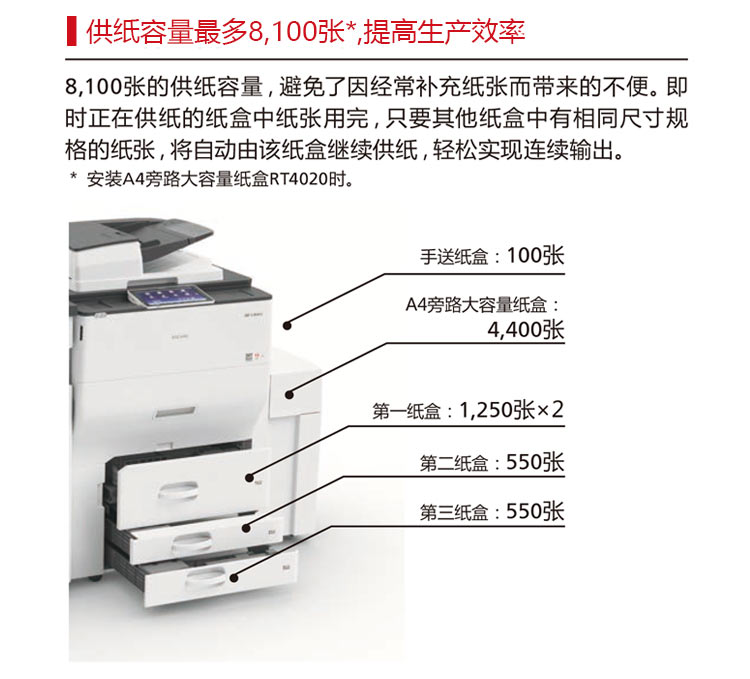 供纸容量最多8,100张*,提高生产效率

8,100张的供纸容量，避免了因经常补充纸张而带来的不便。即时正在供纸的纸盒中纸张用完，只要其他纸盒中有相同尺寸规格的纸张，将自动由该纸盒继续供纸，轻松实现连续输出。

* 安装A4旁路大容量纸盒RT4020时。

手送纸盒：100张

A4旁路大容量纸盒：4,400张

第一纸盒：1,250张×2

第二纸盒：550张

第三纸盒：550张