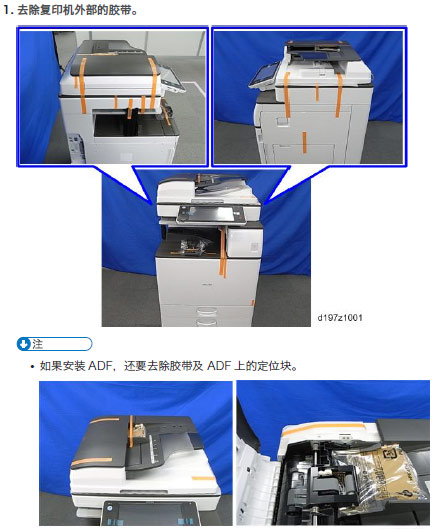 1. 去除复印机外部的胶带。

d197z1001

注

• 如果安装 ADF，还要去除胶带及 ADF 上的定位块。